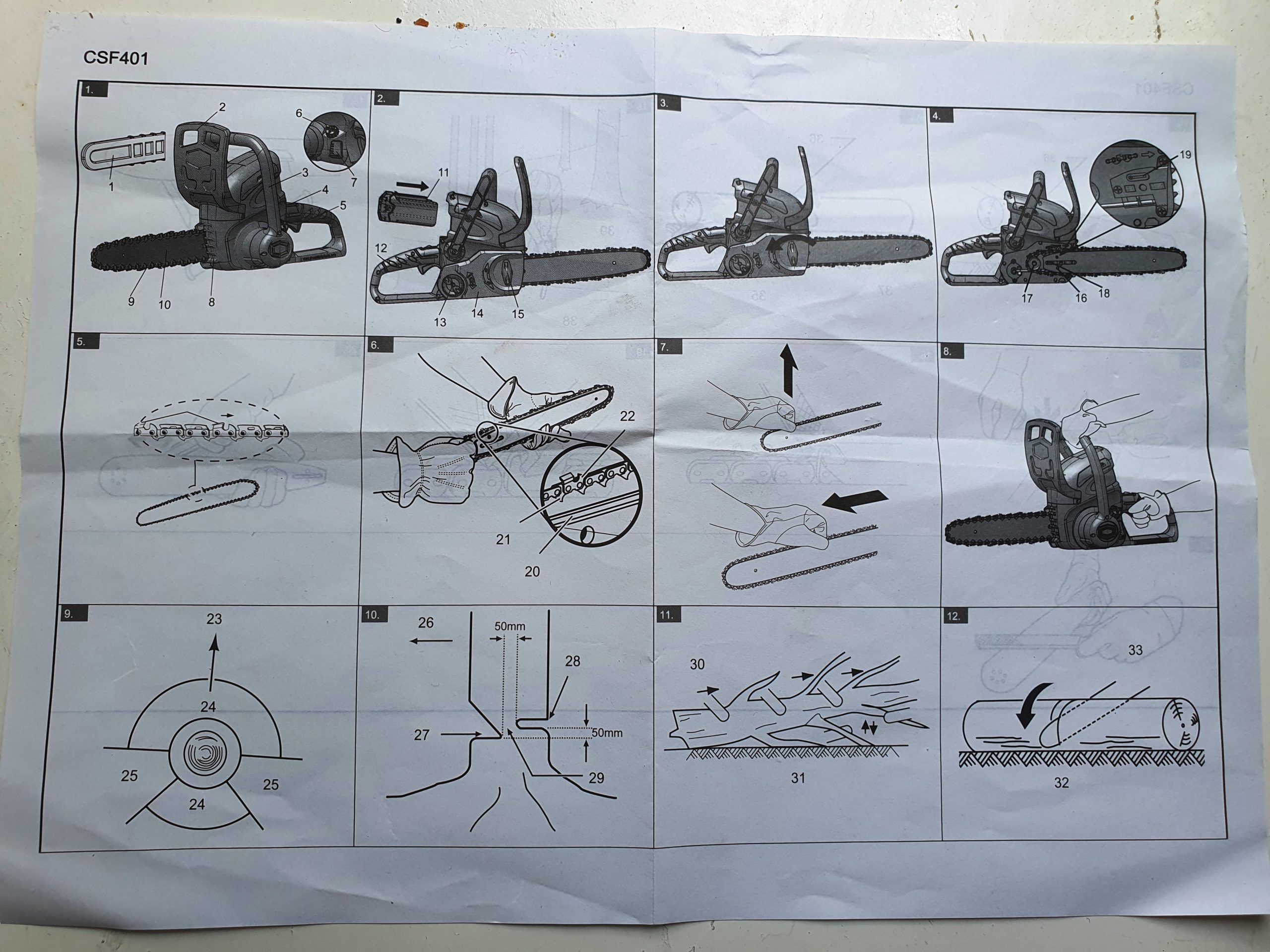 CSF401

1.
2
6
1
3
4
7
5
9
10
8

2.
11
12
13
14
15

3.

4.
19
17
16
18

5.

6.
22
21
20

7.

8.

9.
23
24
25
25
24

10.
26
50mm
28
27
50mm
29

11.
30
31

12.
33
32